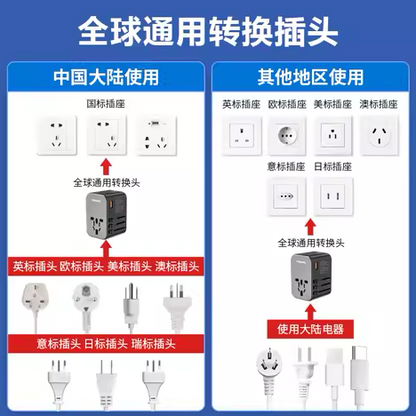 全球通用转换插头

中国大陆使用

国标插座

全球通用转换头

英标插头 欧标插头 美标插头 澳标插头

意标插头 日标插头 瑞标插头

其他地区使用

英标插座 欧标插座 美标插座 澳标插座

意标插座 日标插座

全球通用转换头

使用大陆电器