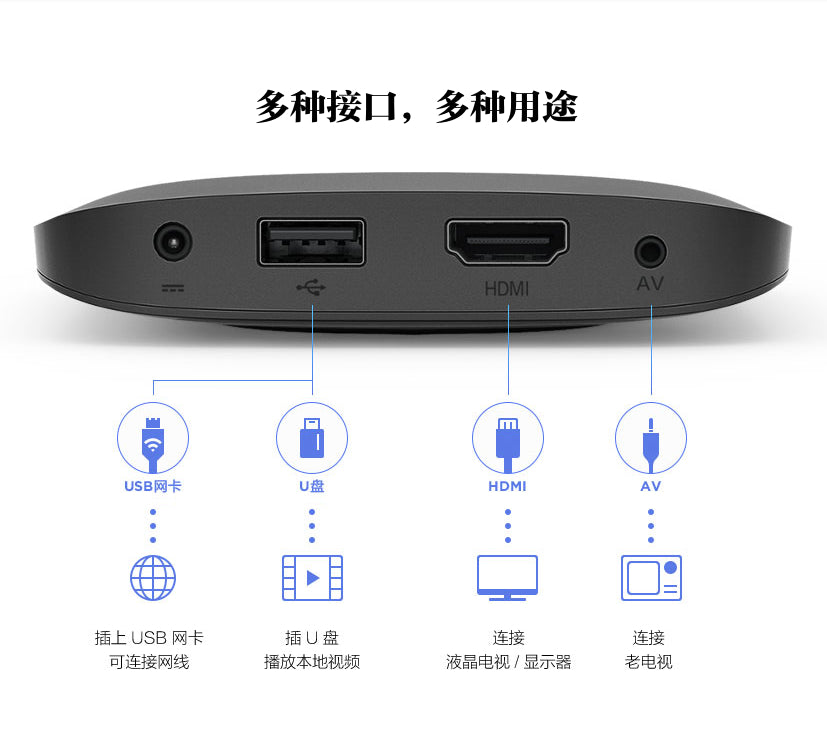 多种接口，多种用途

HDMI

AV

USB网卡

U盘

HDMI

AV

插上 USB 网卡
可连接网线

插 U 盘
播放本地视频

连接
液晶电视 / 显示器

连接
老电视