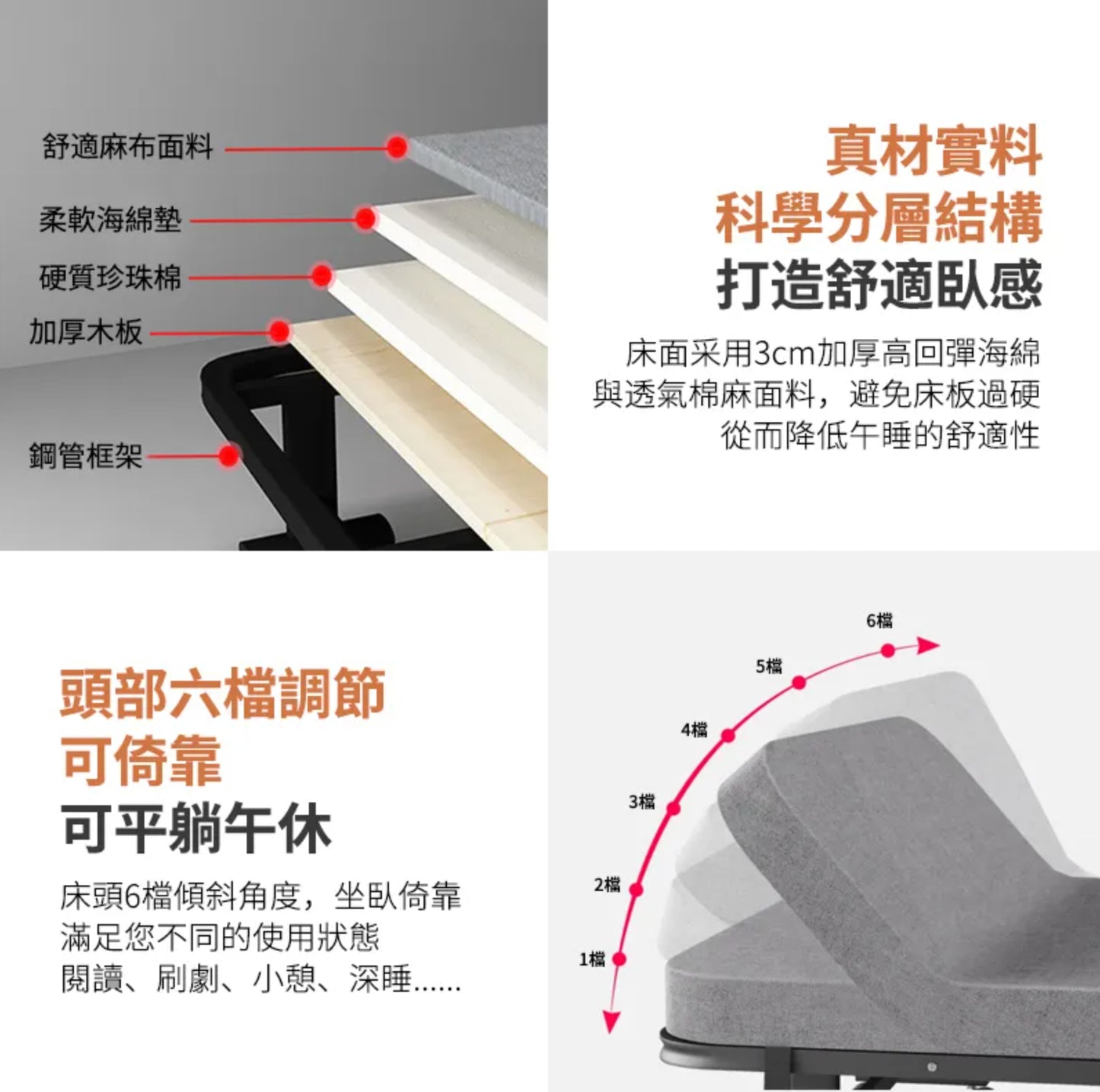 舒適麻布面料
柔軟海綿墊
硬質珍珠棉
加厚木板
鋼管框架

真材實料
科學分層結構
打造舒適臥感

床面采用3cm加厚高回彈海綿
與透氣棉麻面料，避免床板過硬
從而降低午睡的舒適性

頭部六檔調節
可倚靠
可平躺午休

床頭6檔傾斜角度，坐臥倚靠
滿足您不同的使用狀態
閱讀、刷劇、小憩、深睡......

6檔
5檔
4檔
3檔
2檔
1檔