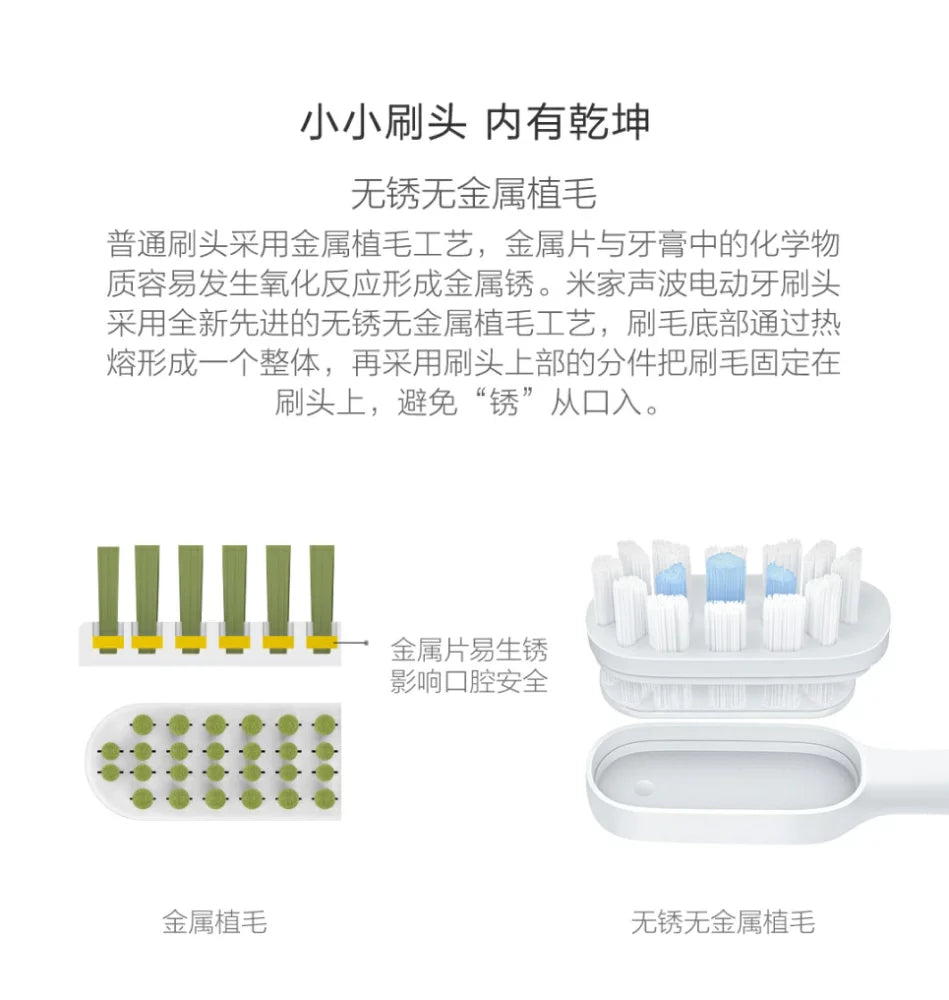 小小刷头 内有乾坤

无锈无金属植毛

普通刷头采用金属植毛工艺，金属片与牙膏中的化学物质容易发生氧化反应形成金属锈。米家声波电动牙刷头采用全新先进的无锈无金属植毛工艺，刷毛底部通过热熔形成一个整体，再采用刷头上部的分件把刷毛固定在刷头上，避免“锈”从口入。

金属片易生锈
影响口腔安全

金属植毛

无锈无金属植毛