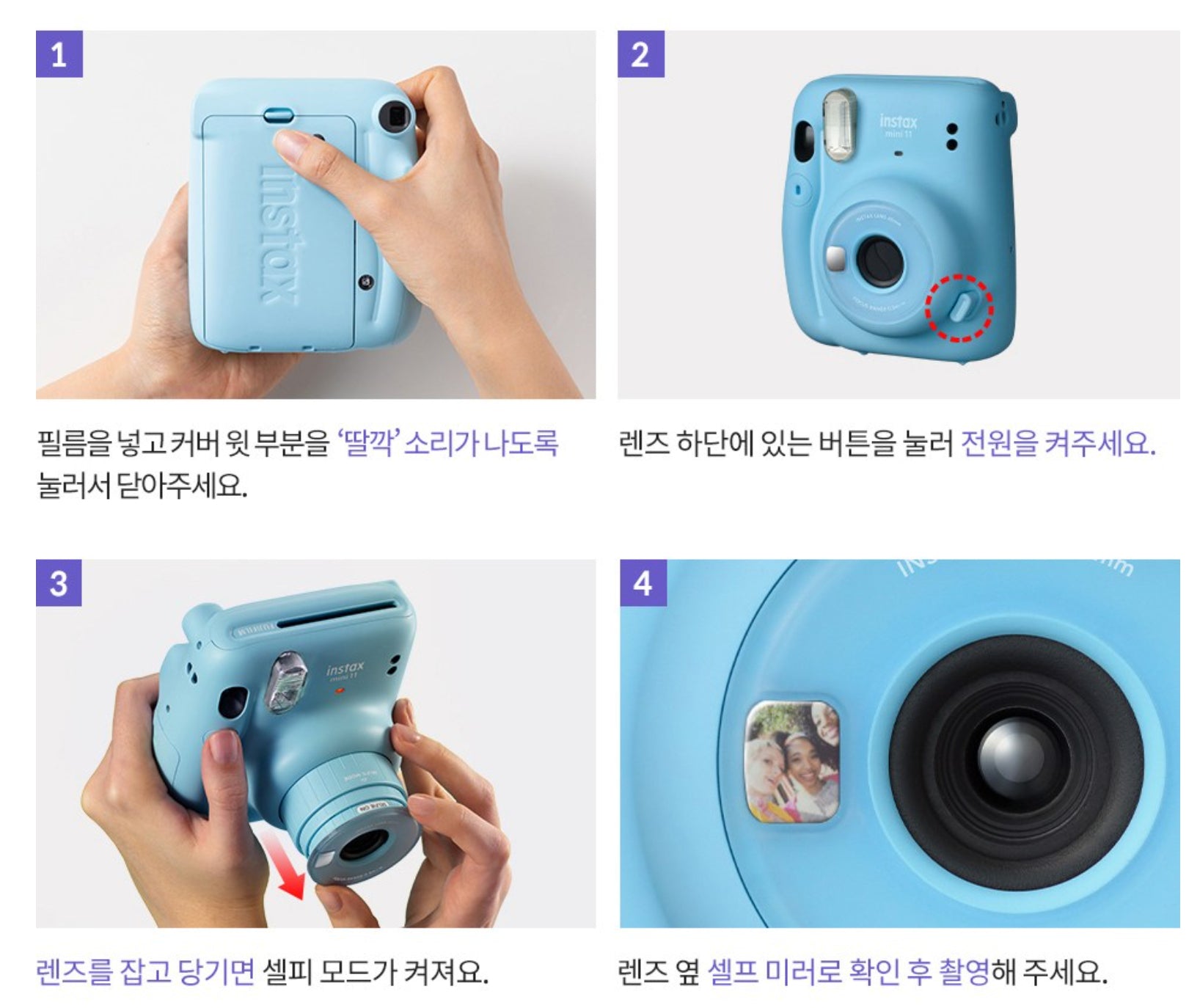 1

instax

필름을 넣고 커버 윗 부분을 '딸깍' 소리가 나도록 눌러서 닫아주세요.

2

instax
mini 11

렌즈 하단에 있는 버튼을 눌러 전원을 켜주세요.

3

instax
mini 11

렌즈를 잡고 당기면 셀피 모드가 켜져요.

4

렌즈 옆 셀프 미러로 확인 후 촬영해 주세요.